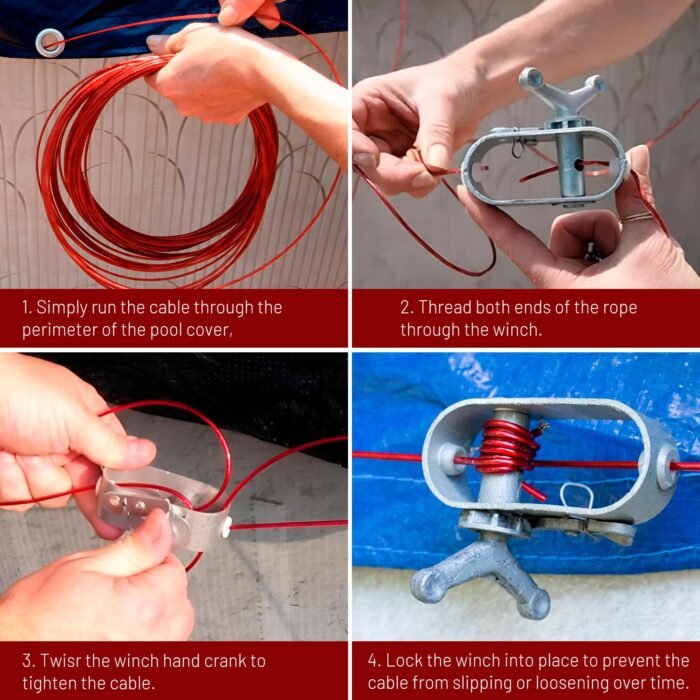 1. Simply run the cable through the perimeter of the pool cover,

2. Thread both ends of the rope through the winch.

3. Twisr the winch hand crank to tighten the cable.

4. Lock the winch into place to prevent the cable from slipping or loosening over time.